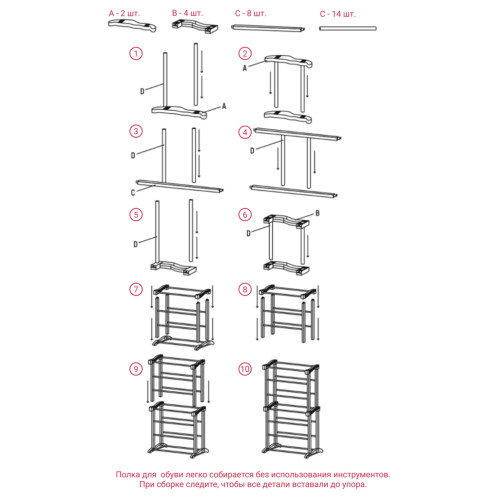 A - 2 шт.
B - 4 шт.
C - 8 шт.
C - 14 шт.

1
D
A

2
A

3
D
C

4
D

5
D

6
B
D

7

8

9

10

Полка для  обуви легко собирается без использования инструментов.
При сборке следите, чтобы все детали вставали до упора.