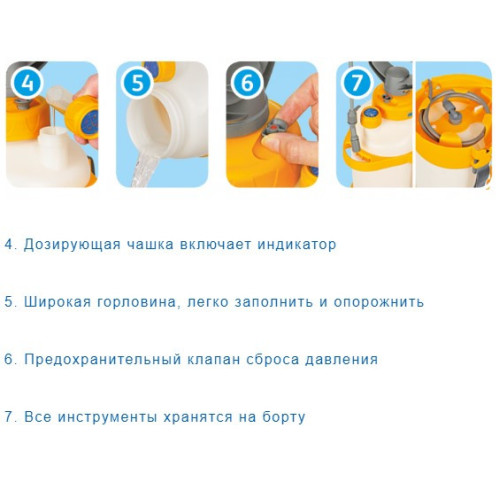 4

5

6

7

4. Дозирующая чашка включает индикатор

5. Широкая горловина, легко заполнить и опорожнить

6. Предохранительный клапан сброса давления

7. Все инструменты хранятся на борту