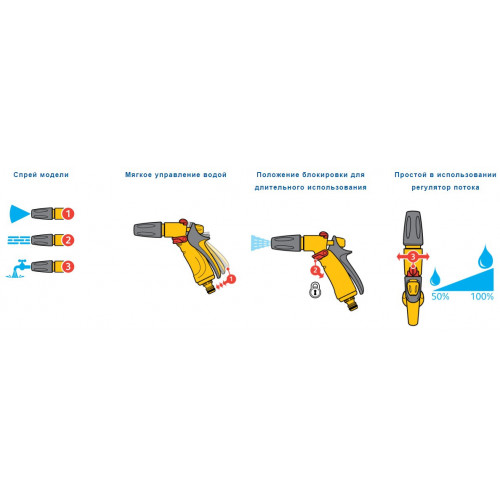 Спрей модели

1
2
3

Мягкое управление водой

1

Положение блокировки для длительного использования

2

Простой в использовании регулятор потока

3

50%
100%